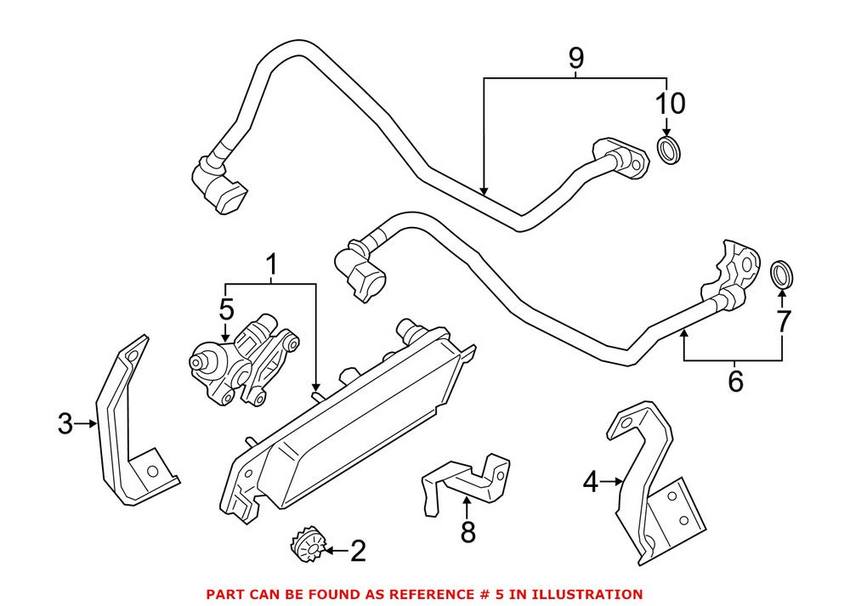 9
10
1
5
7
6
3
4
8
2
PART CAN BE FOUND AS REFERENCE # 5 IN ILLUSTRATION